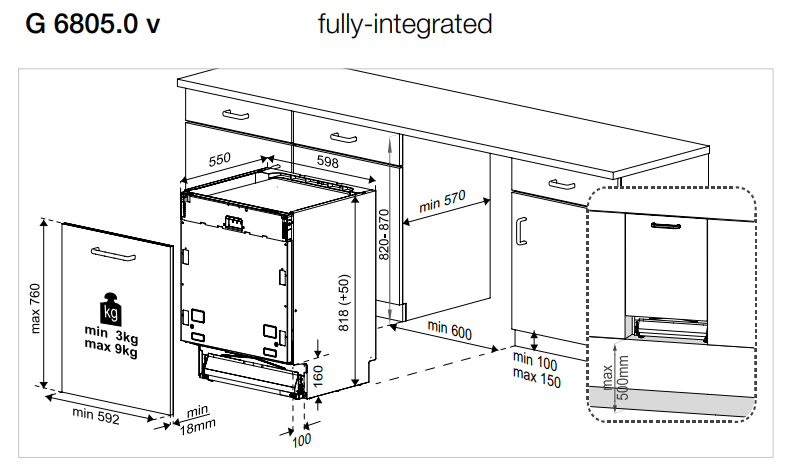 G 6805.0 v

fully-integrated

550

598

min 570

820-870

818 (+50)

max 760

kg

min 3kg
max 9kg

min 592

min
18mm

160

100

min 600

min 100
max 150

max
500mm